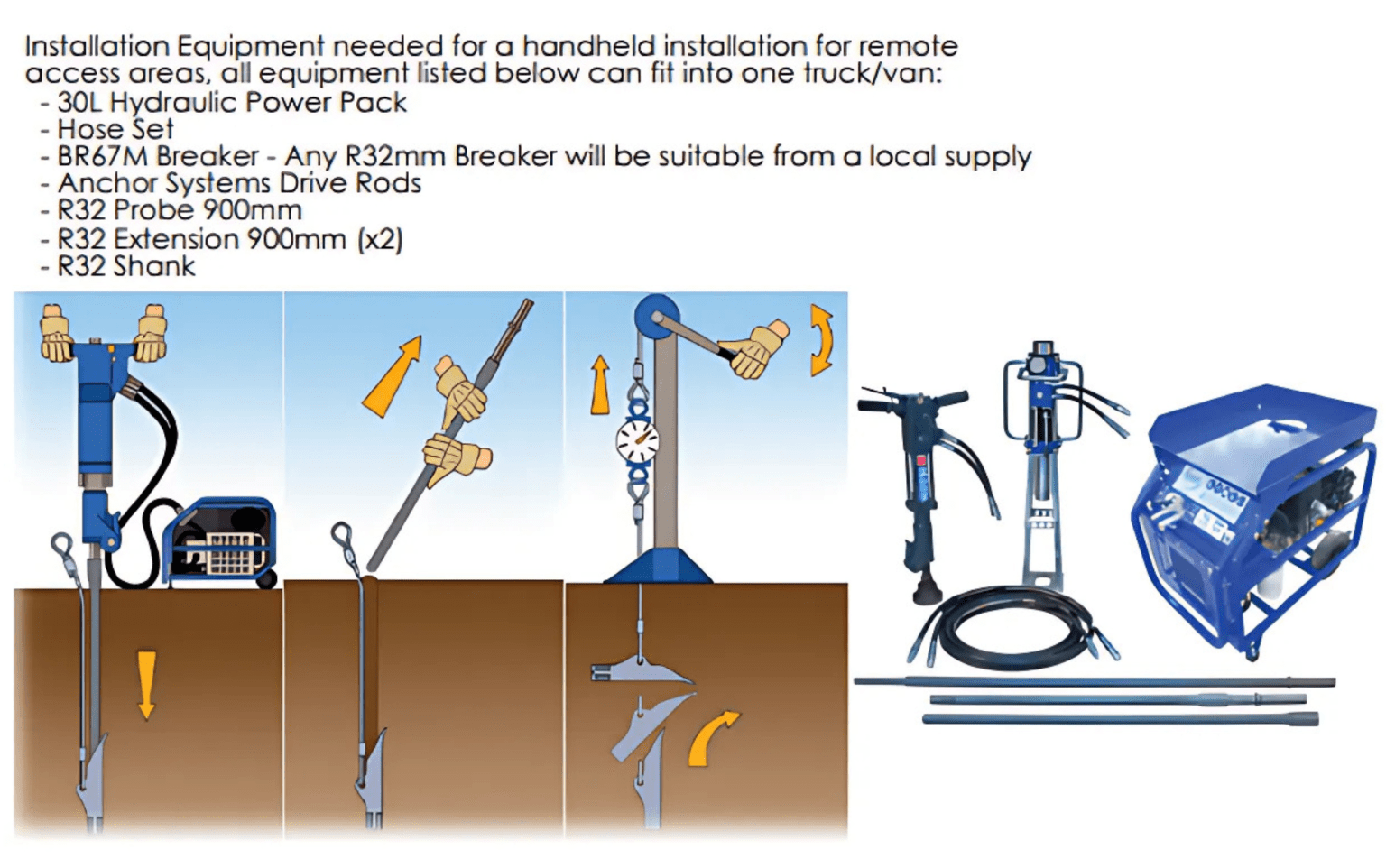 Installation Equipment needed for a handheld installation for remote access areas, all equipment listed below can fit into one truck/van:
- 30L Hydraulic Power Pack
- Hose Set
- BR67M Breaker - Any R32mm Breaker will be suitable from a local supply
- Anchor Systems Drive Rods
- R32 Probe 900mm
- R32 Extension 900mm (x2)
- R32 Shank